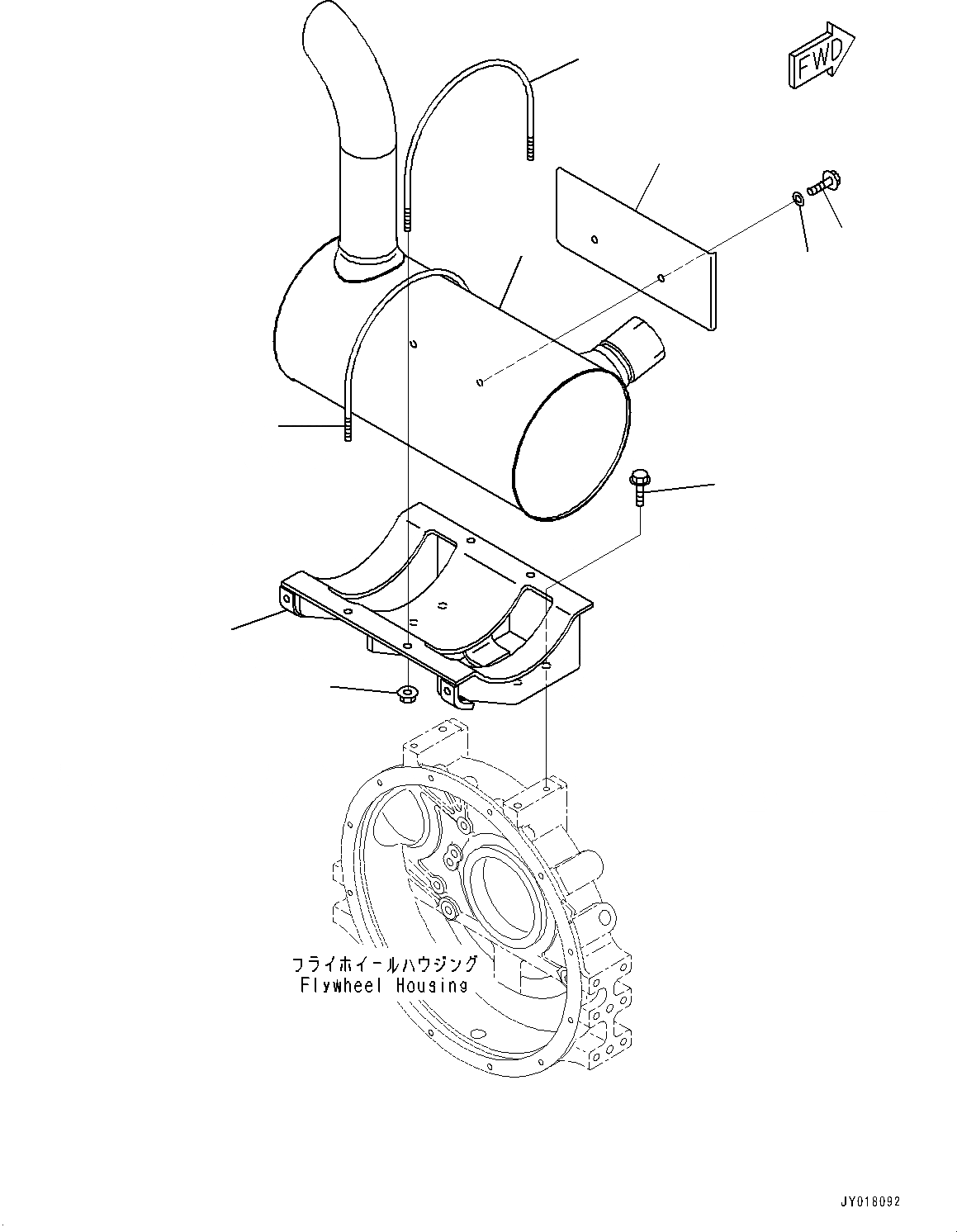 FWD

フライホイールハウジング
Flywheel Housing

JY018092