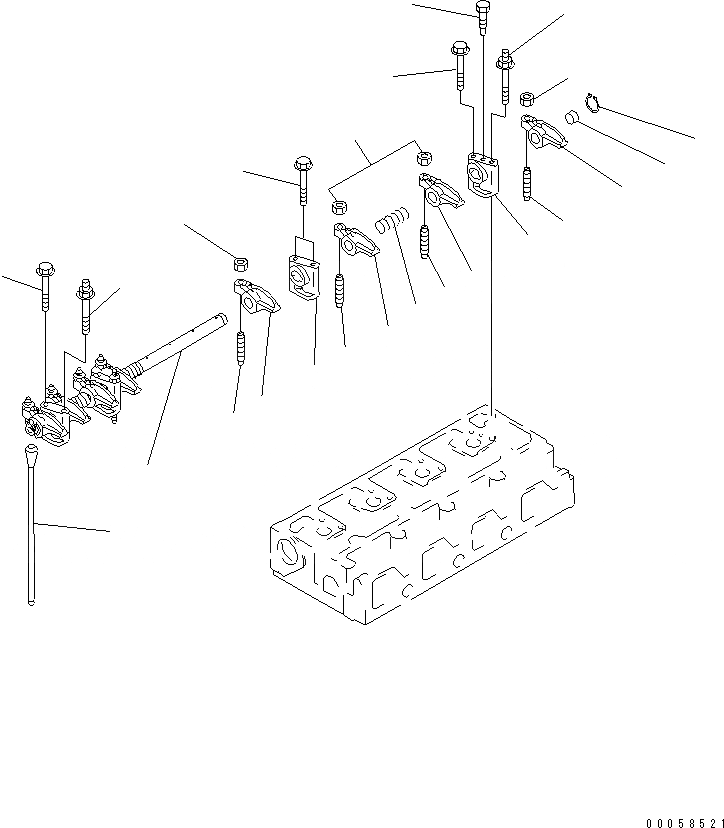 00058521