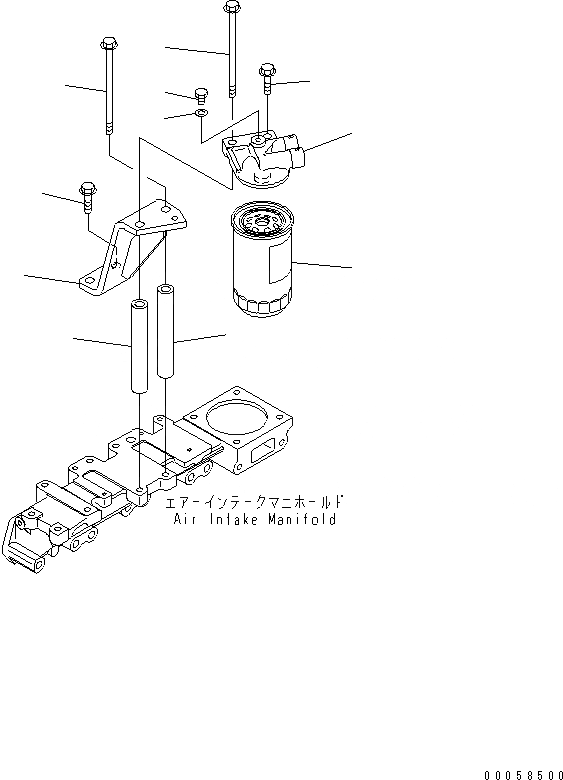 エアーインテークマニホールド
Air Intake Manifold

00058500