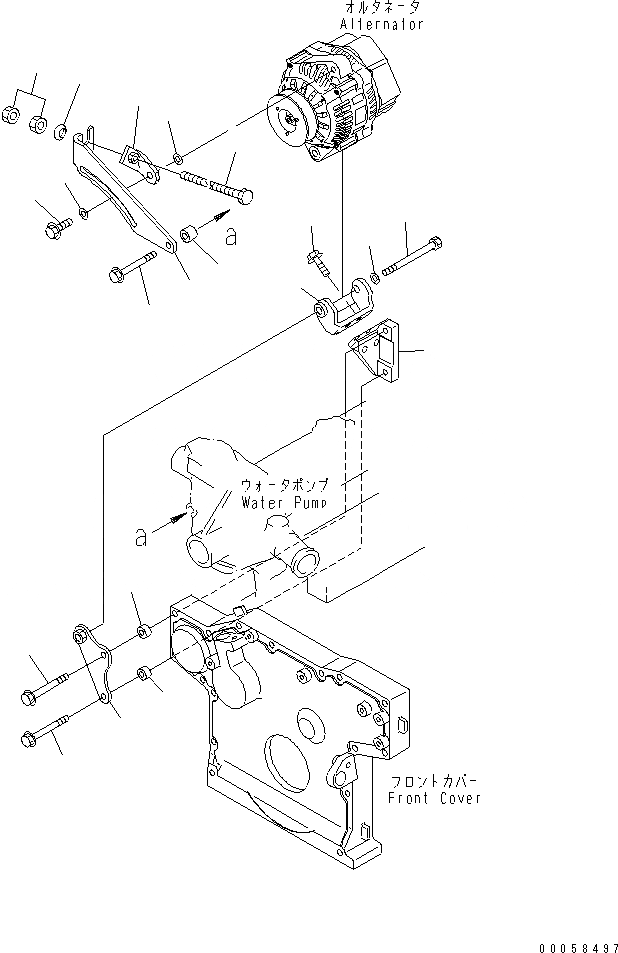 オルタネータ
Alternator

a

ウォータポンプ
Water Pump

a

フロントカバー
Front Cover

00058497