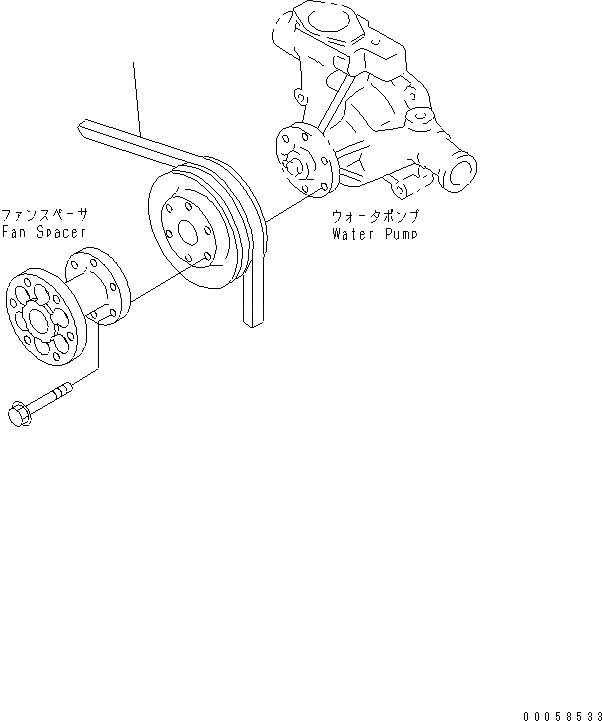 ファンスペーサ
Fan Spacer

ウォータポンプ
Water Pump

00058533