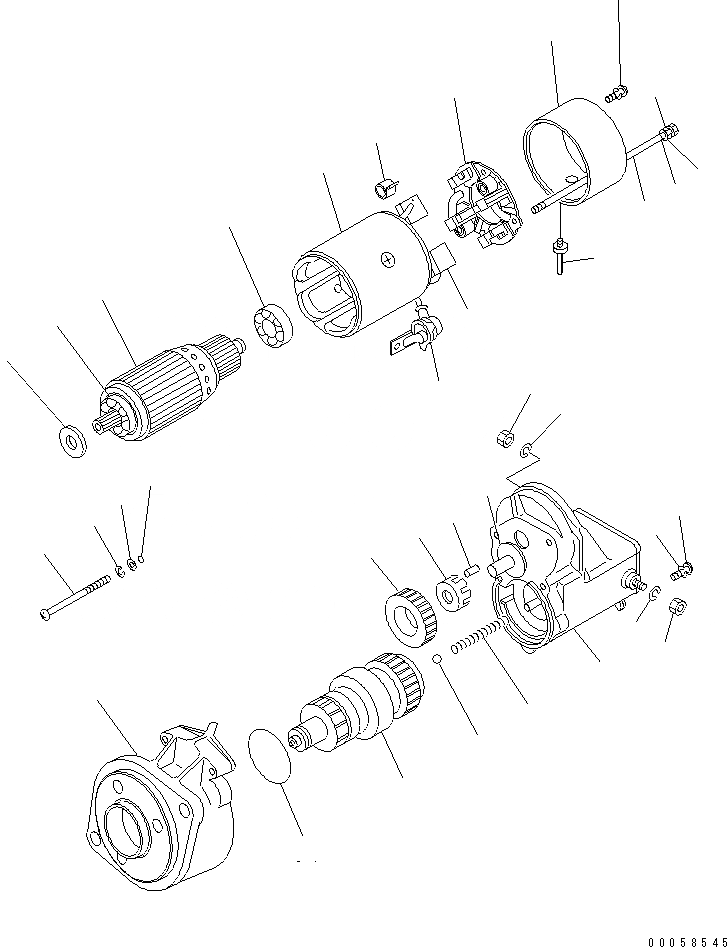 00058545