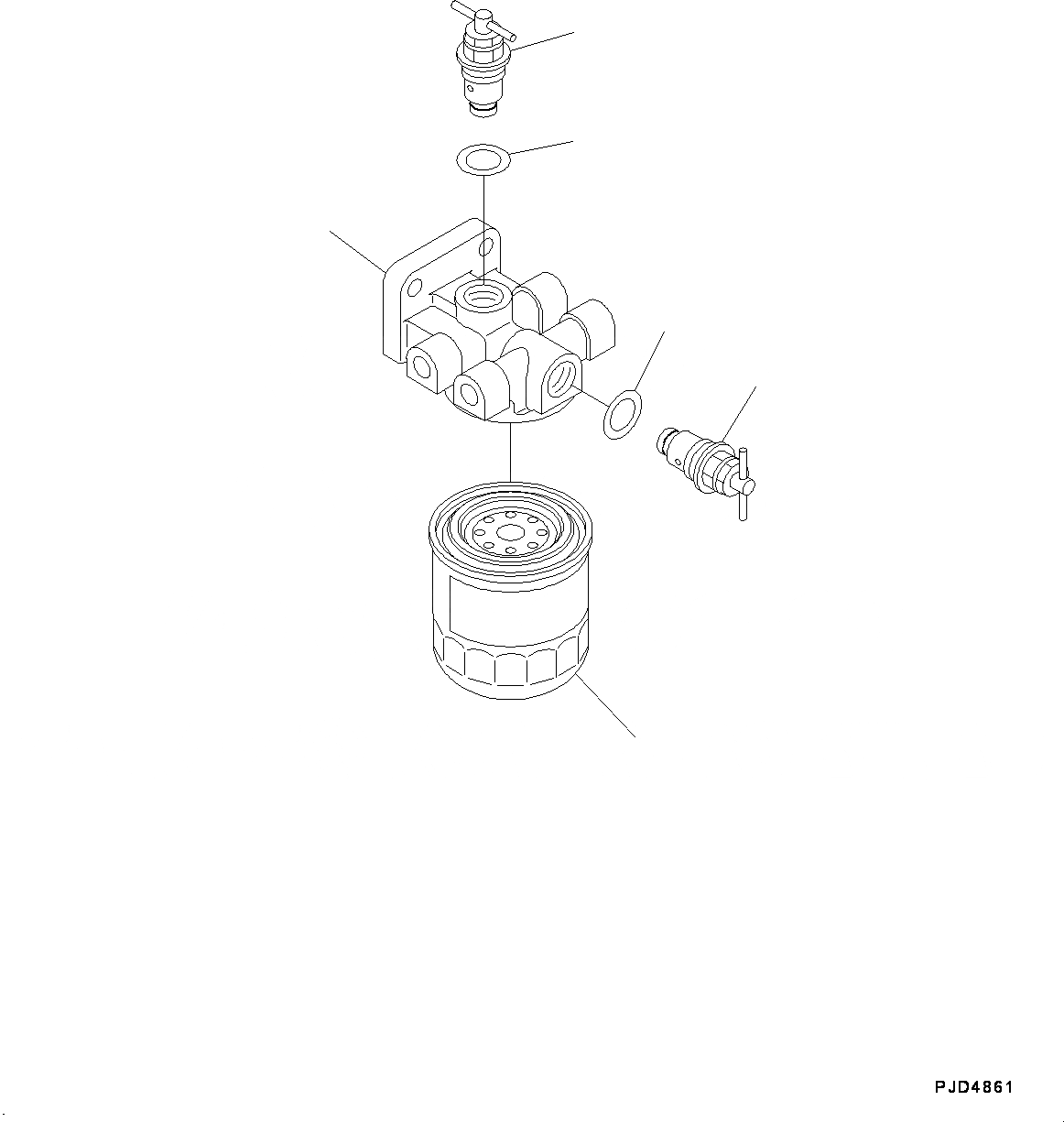 PJD4861