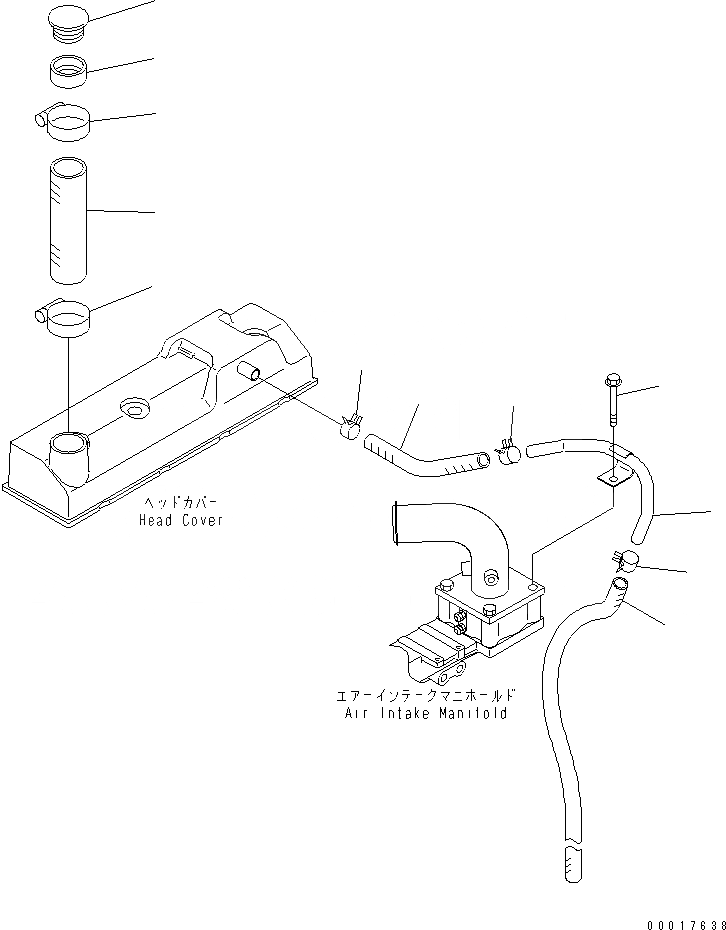 ヘッドカバー
Head Cover

エアーインテークマニホールド
Air Intake Manifold

00017638