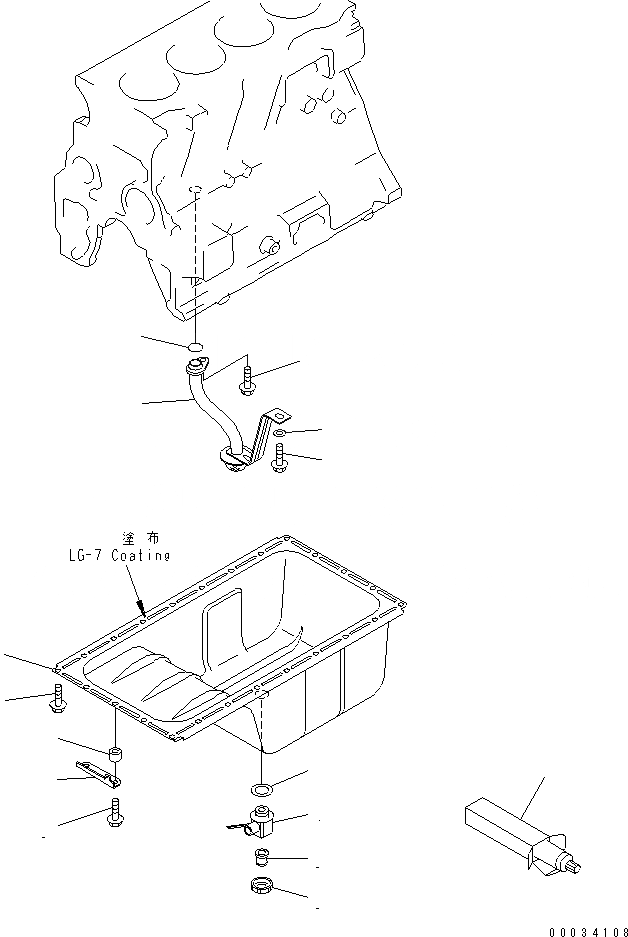 塗布
LG-7 Coating

00034108