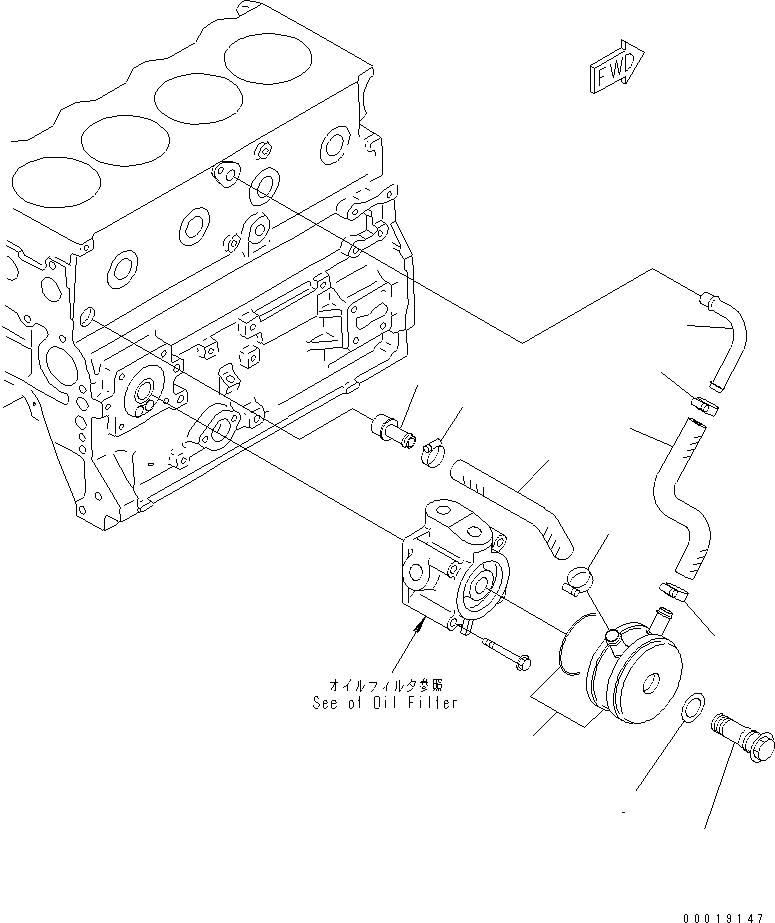 FWD

オイルフィルタ参照
See of Oil Filter

00019147