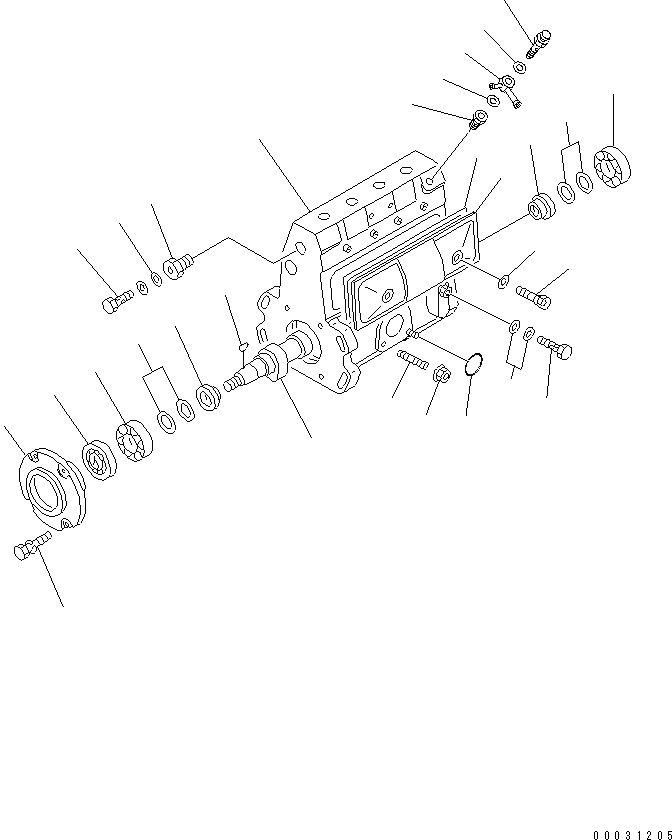 00031205