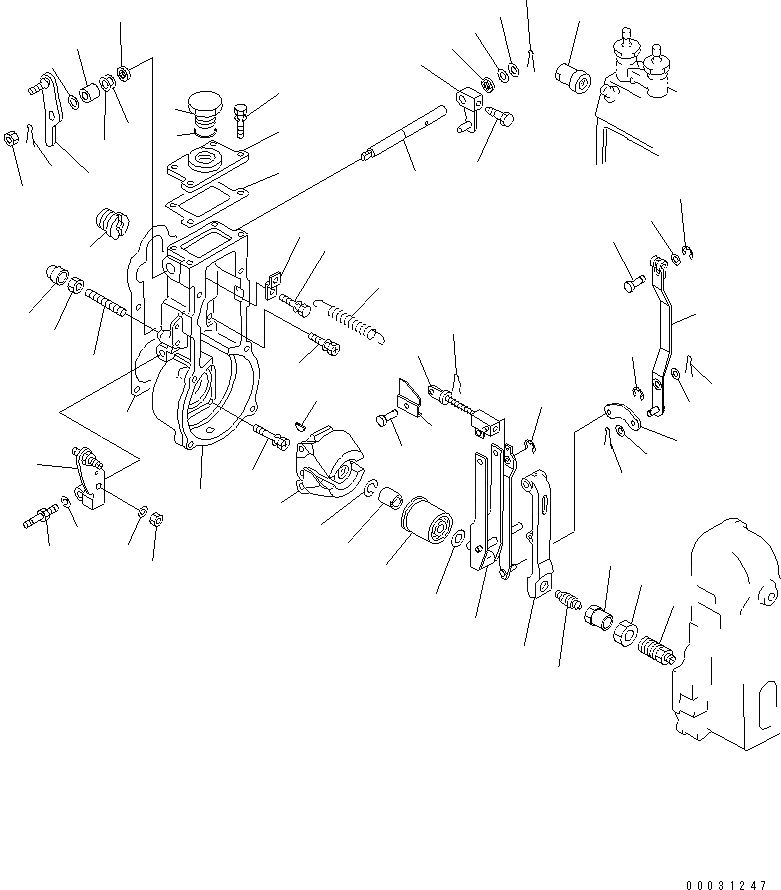 00031247