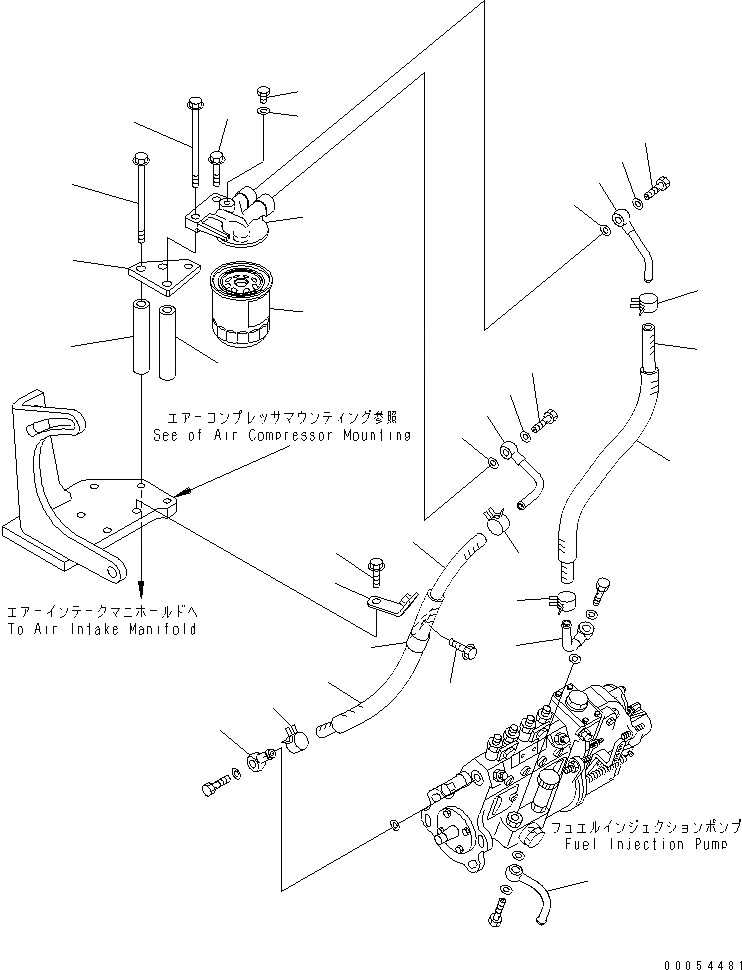 エアーコンプレッサマウンティング参照
See of Air Compressor Mounting

エアーインテークマニホールドへ
To Air Intake Manifold

フュエルインジェクションポンプ
Fuel Injection Pump

00054481