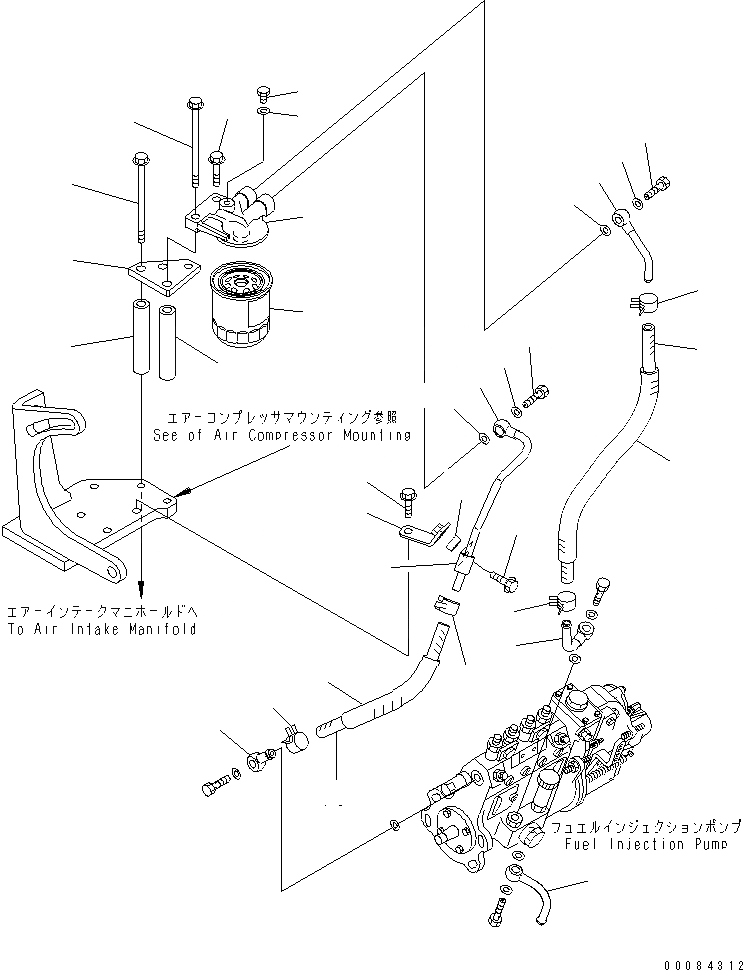 エアーコンプレッサマウンティング参照
See of Air Compressor Mounting

エアーインテークマニホールドへ
To Air Intake Manifold

フュエルインジェクションポンプ
Fuel Injection Pump

00084312