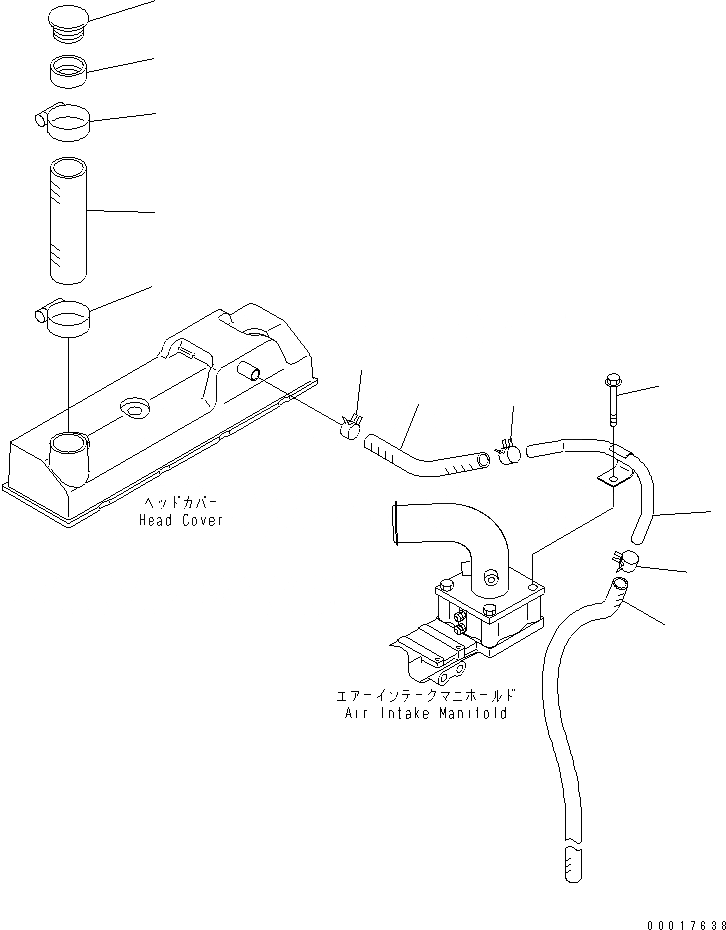 ヘッドカバー
Head Cover

エアーインテークマニホールド
Air Intake Manifold

00017638