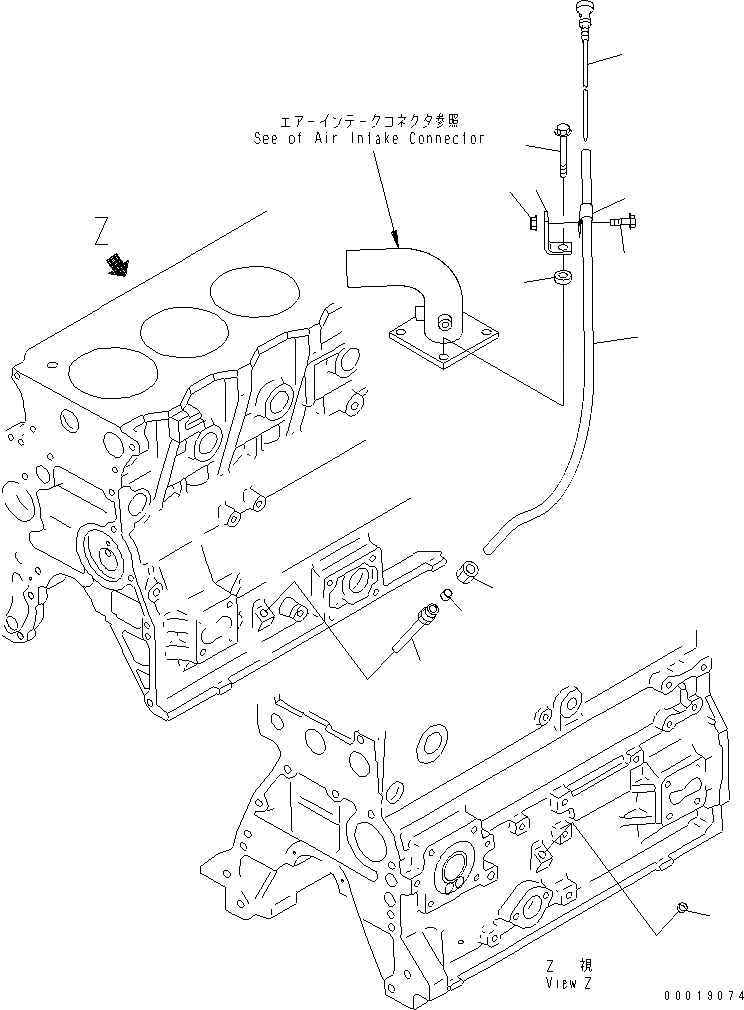 エアーインテークコネクタ参照
See of Air Intake Connector

Z

Z 視
View Z

00019074