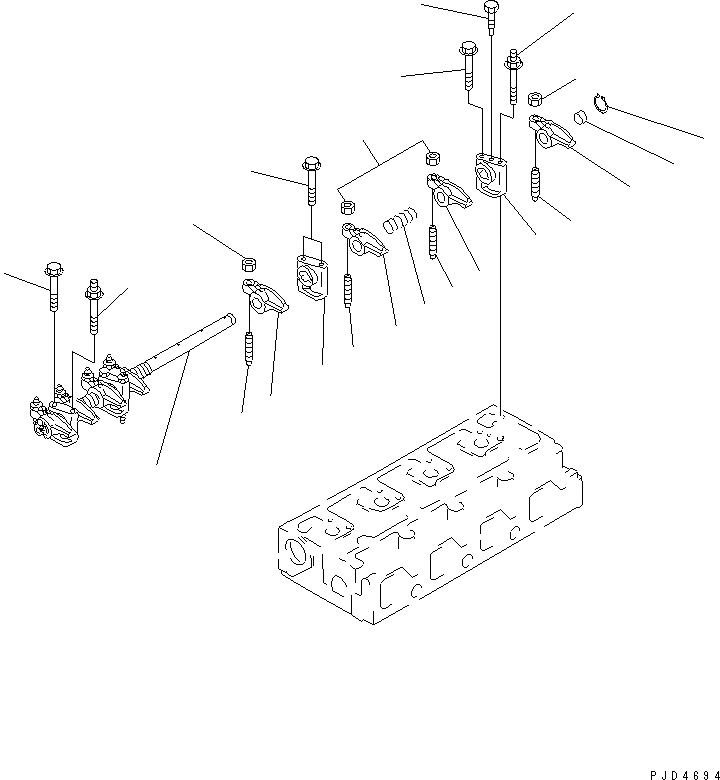 PJD4694