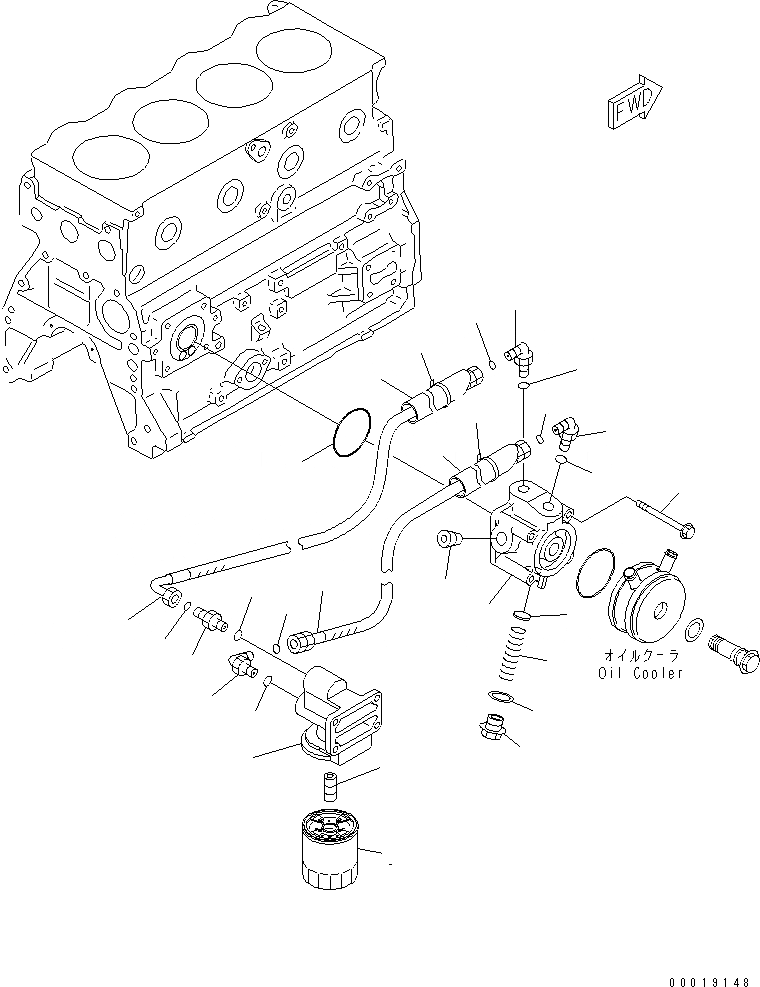 FWD

オイルクーラ
Oil Cooler

00019148