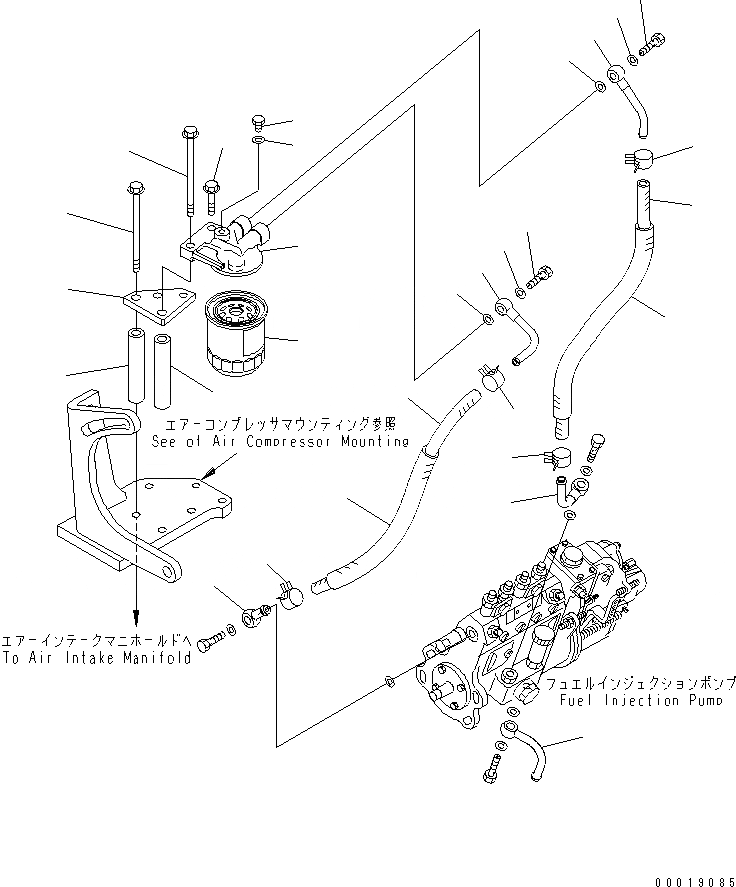 エアーコンプレッサマウンティング参照
See of Air Compressor Mounting

エアーインテークマニホールドへ
To Air Intake Manifold

フュエルインジェクションポンプ
Fuel Injection Pump

00019085