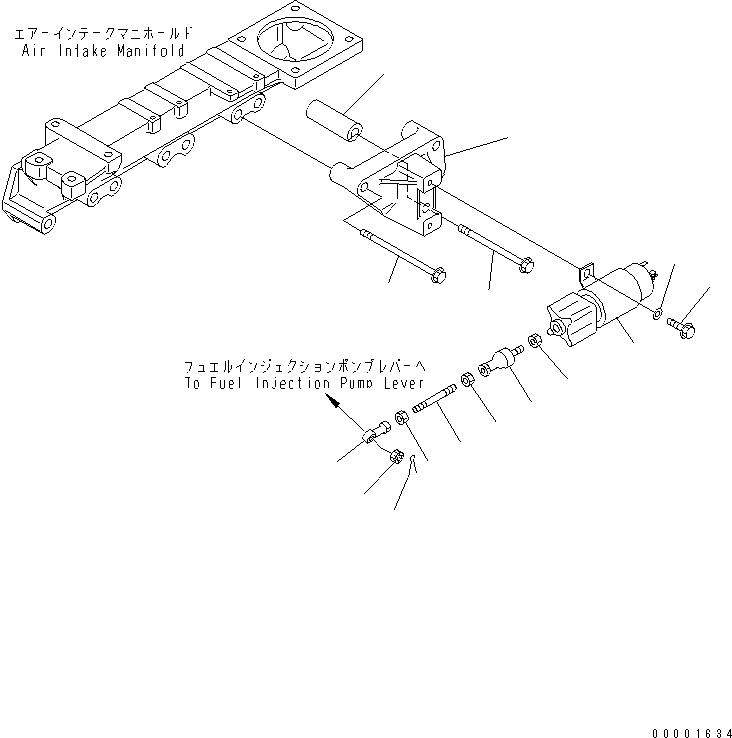 エアーインテークマニホールド
Air Intake Manifold

フュエルインジェクションポンプレバーへ
To Fuel Injection Pump Lever

00001634