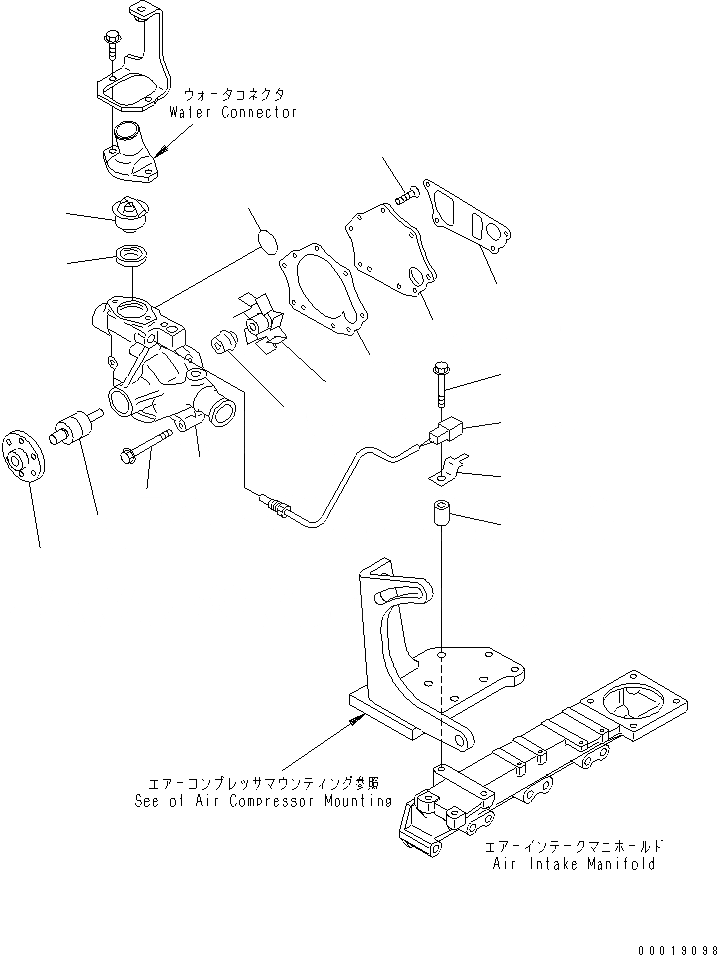 ウォータコネクタ
Water Connector

エアーコンプレッサマウンティング参照
See of Air Compressor Mounting

エアーインテークマニホールド
Air Intake Manifold

00019098