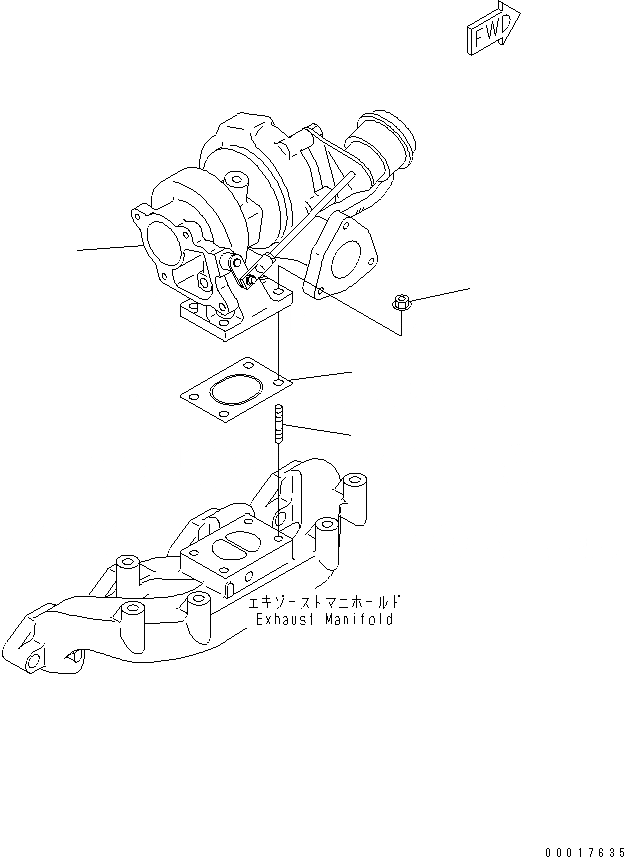 FWD

エキゾーストマニホールド
Exhaust Manifold

00017635