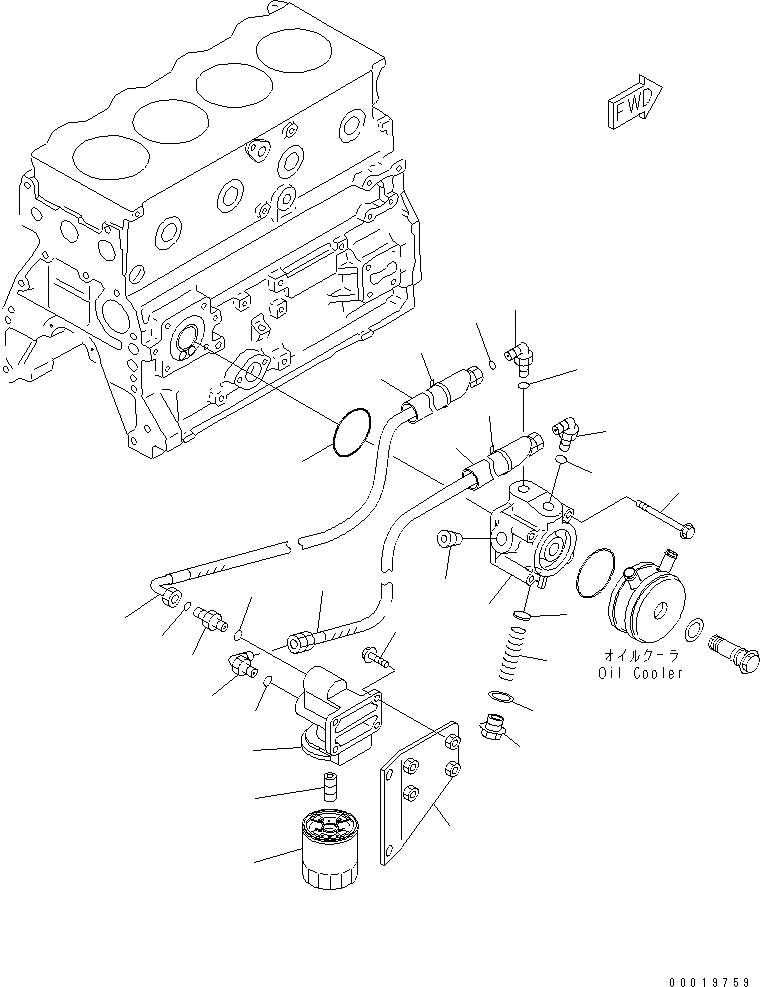 FWD

オイルクーラ
Oil Cooler

00019759