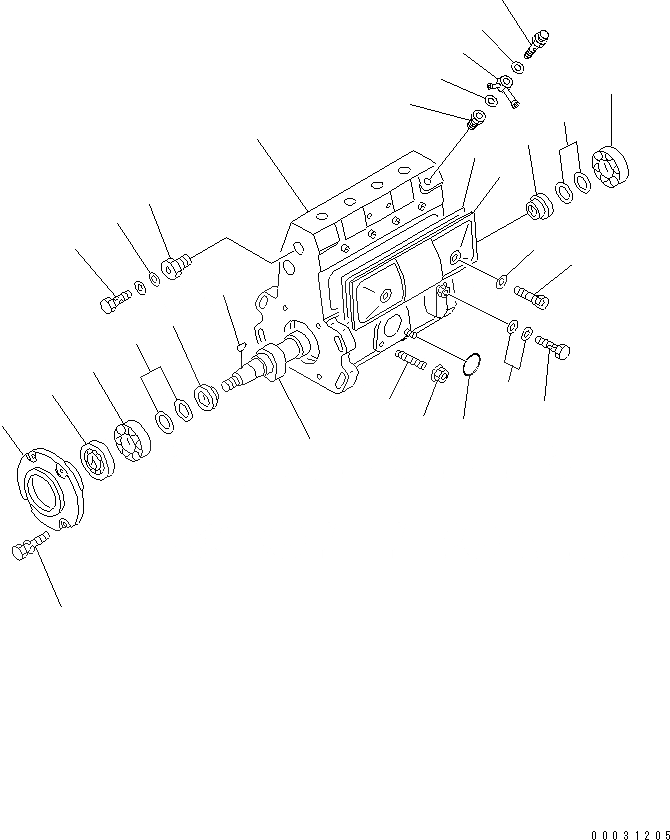 00031205