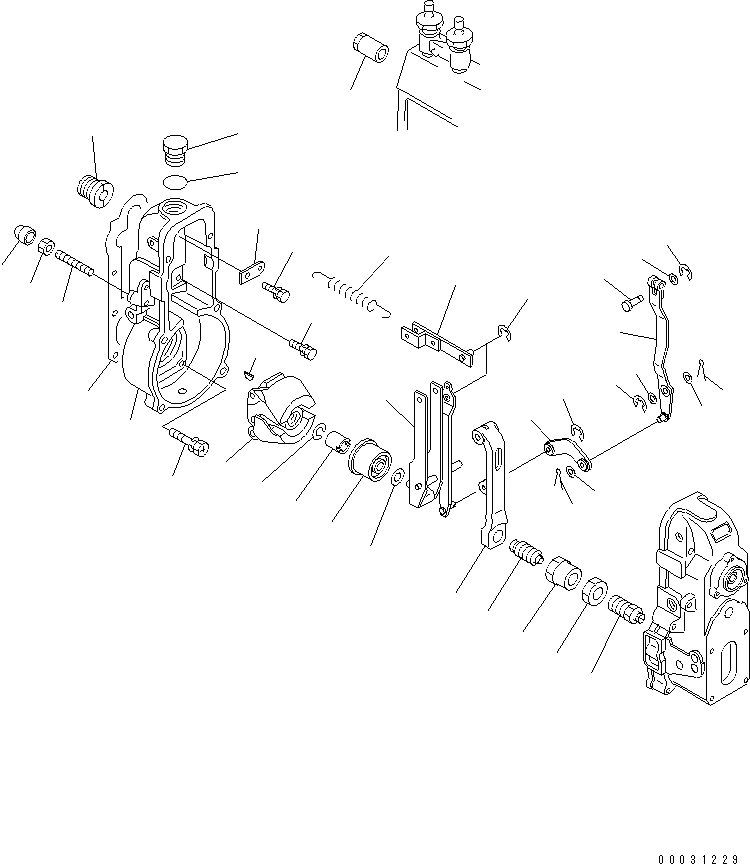 00031229