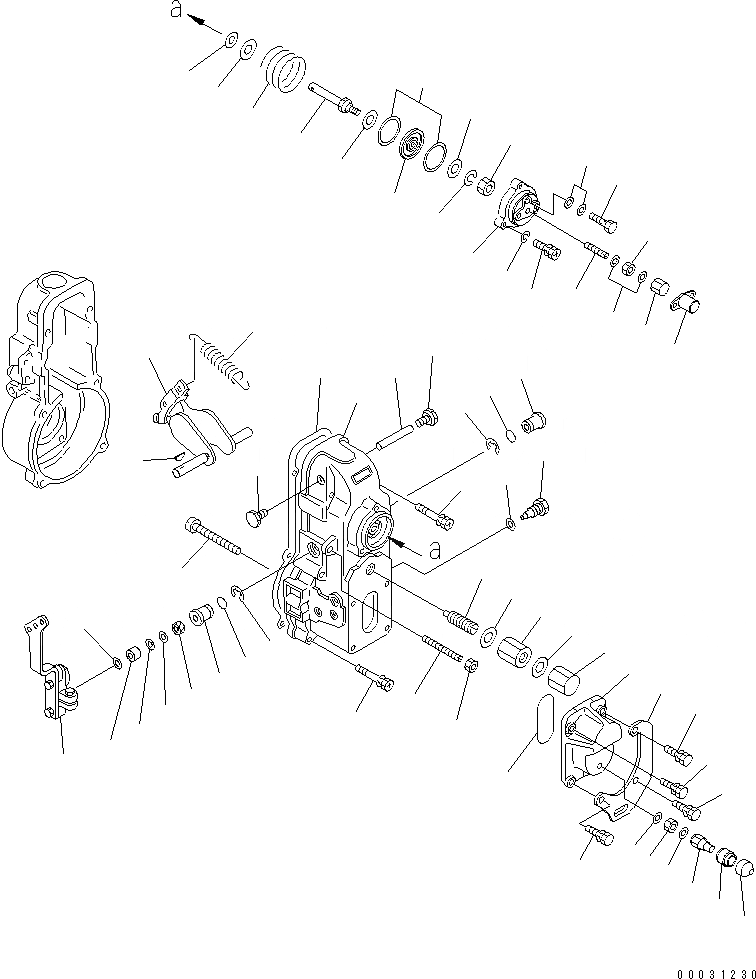 a

a

00031230