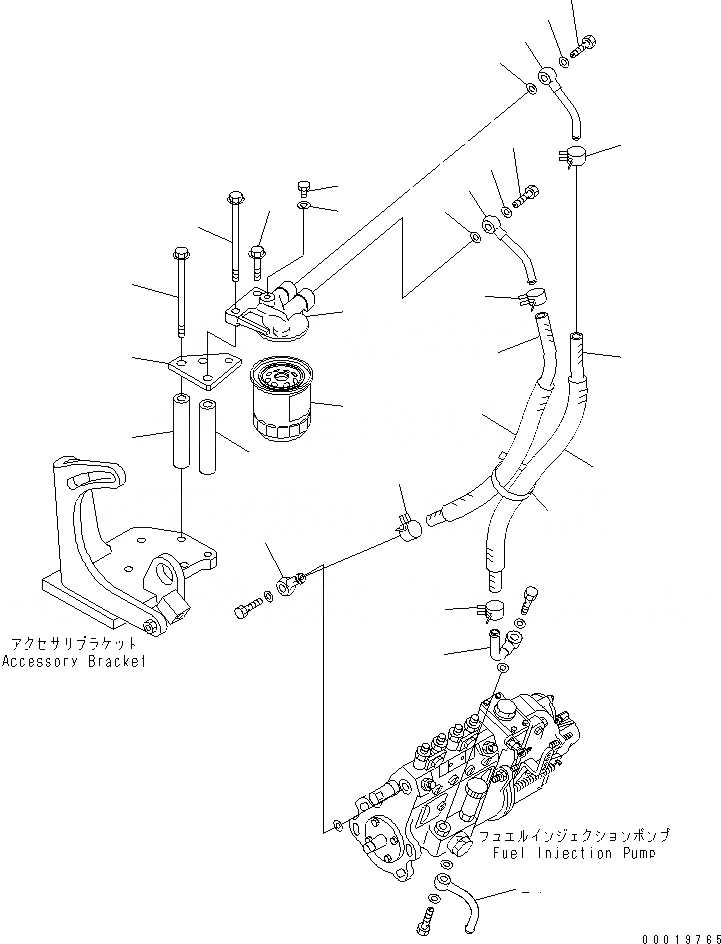 アクセサリブラケット
Accessory Bracket

フュエルインジェクションポンプ
Fuel Injection Pump

00019765