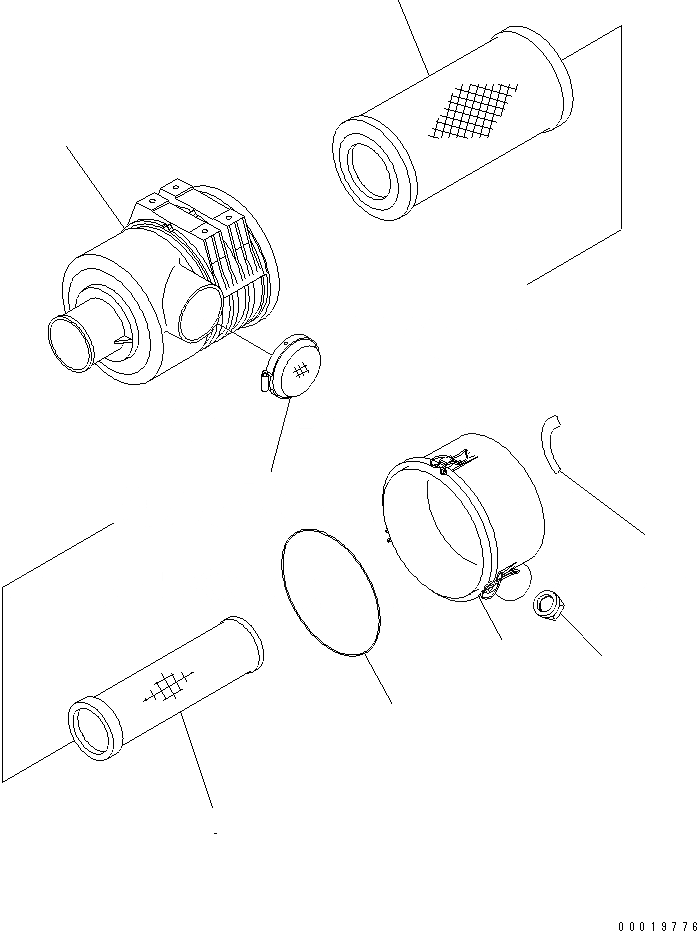 00019776