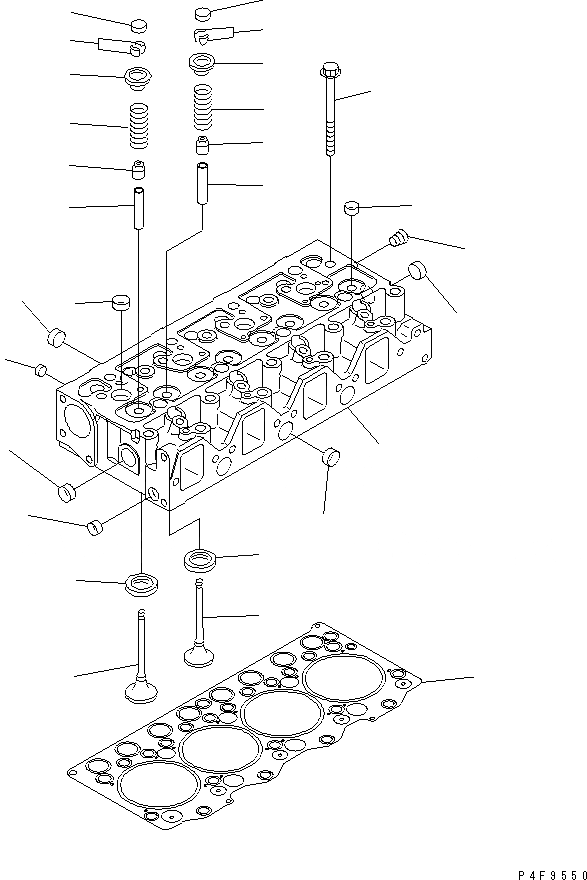 P4F9550