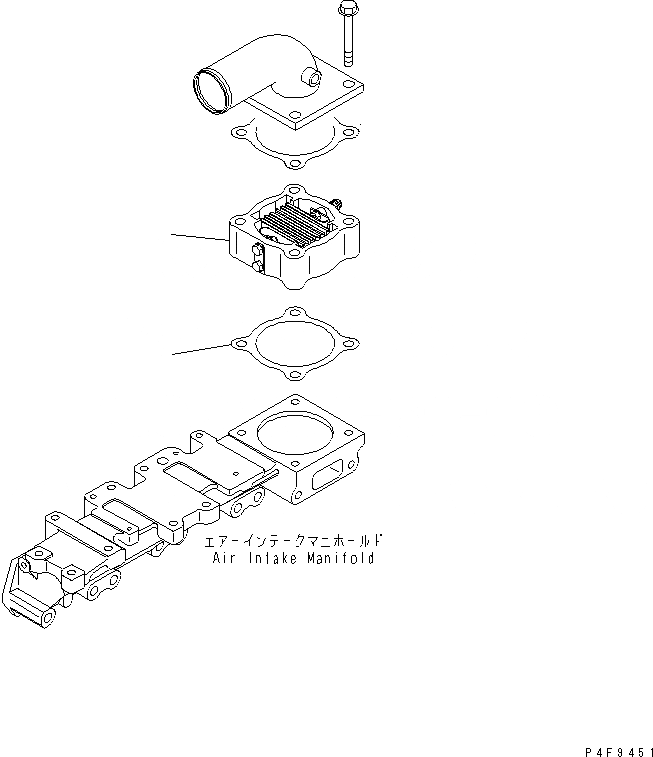 エアーインテークマニホールド
Air Intake Manifold

P4F9451