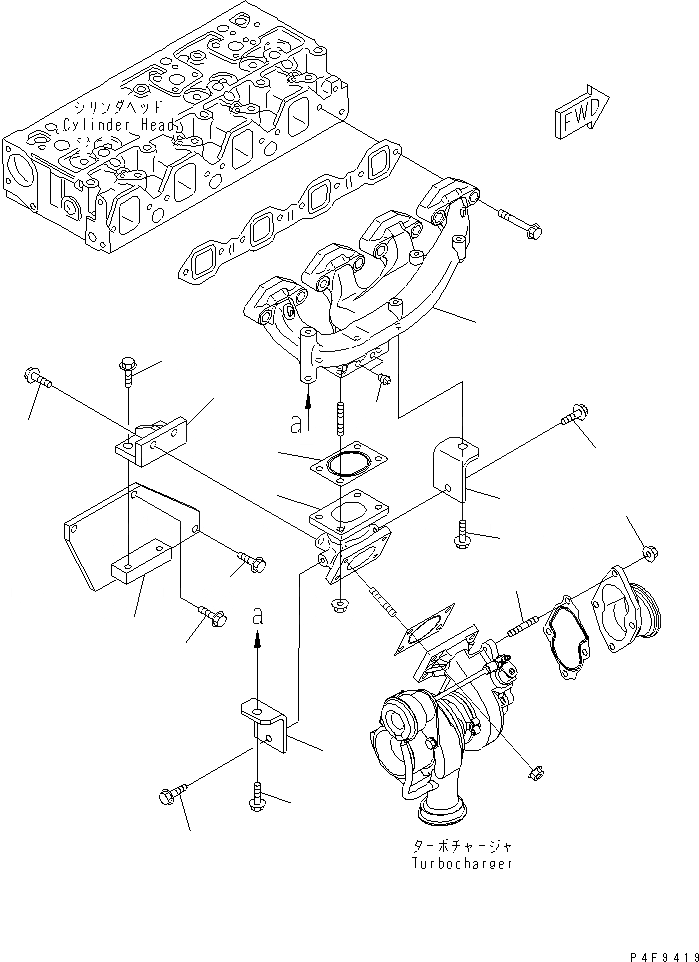 シリンダヘッド
Cylinder Head

FWD

a

a

ターボチャージャ
Turbocharger

P4F9419