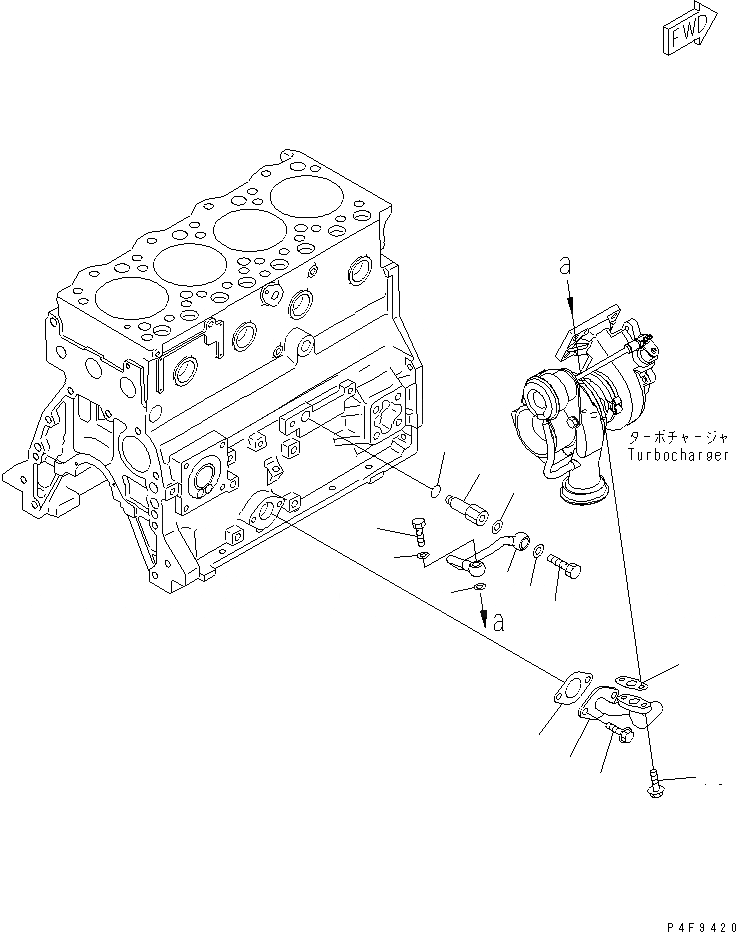 FWD

a

ターボチャージャ
Turbocharger

a

P4F9420