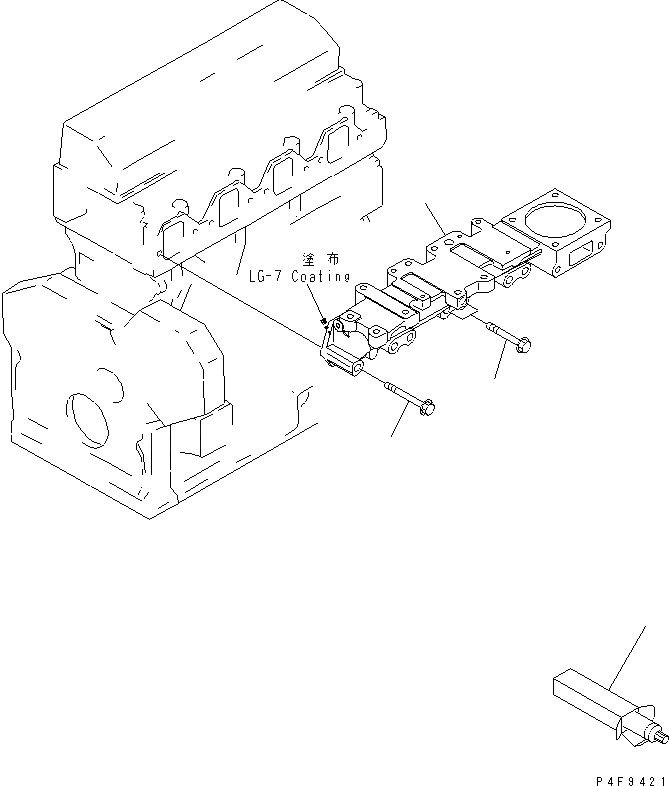 塗布
LG-7 Coating

P4F9421