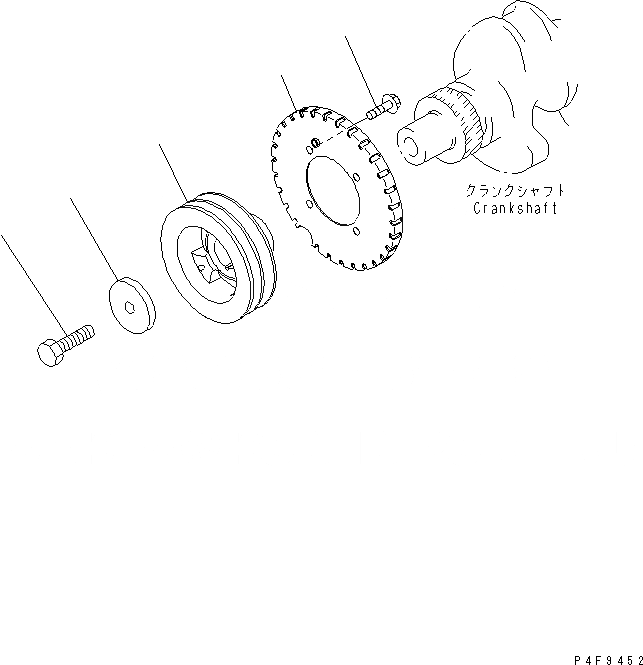 クランクシャフト
Crankshaft

P4F9452