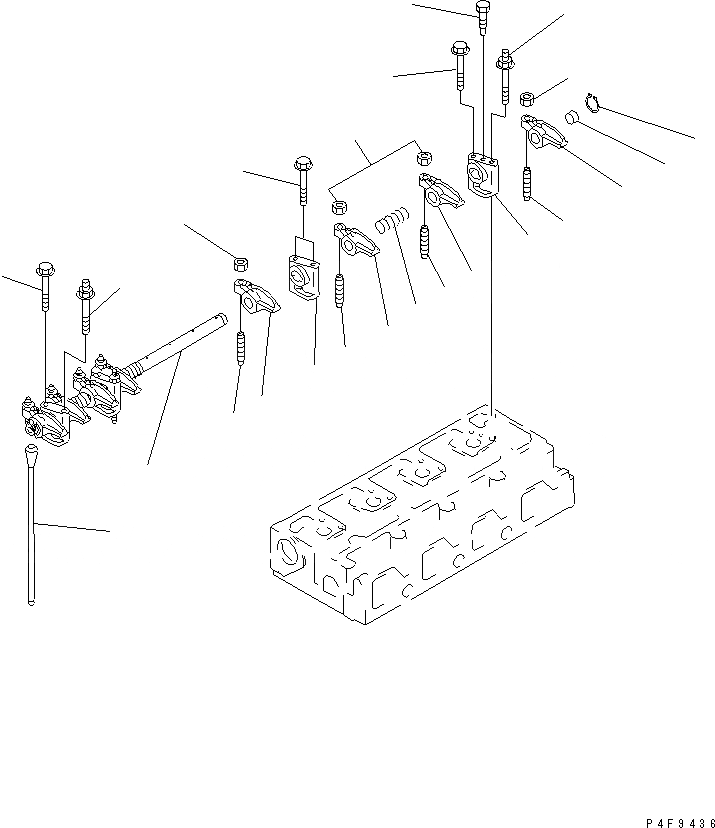 P4F9436