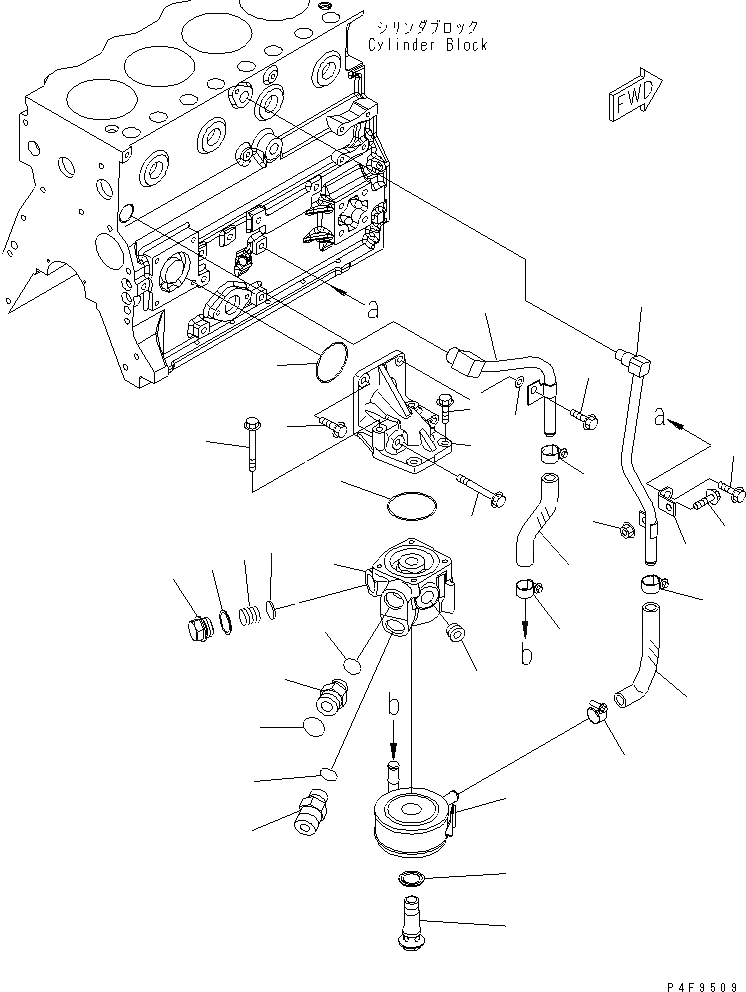 シリンダブロック
Cylinder Block

FWD

a

a

b

b

P4F9509