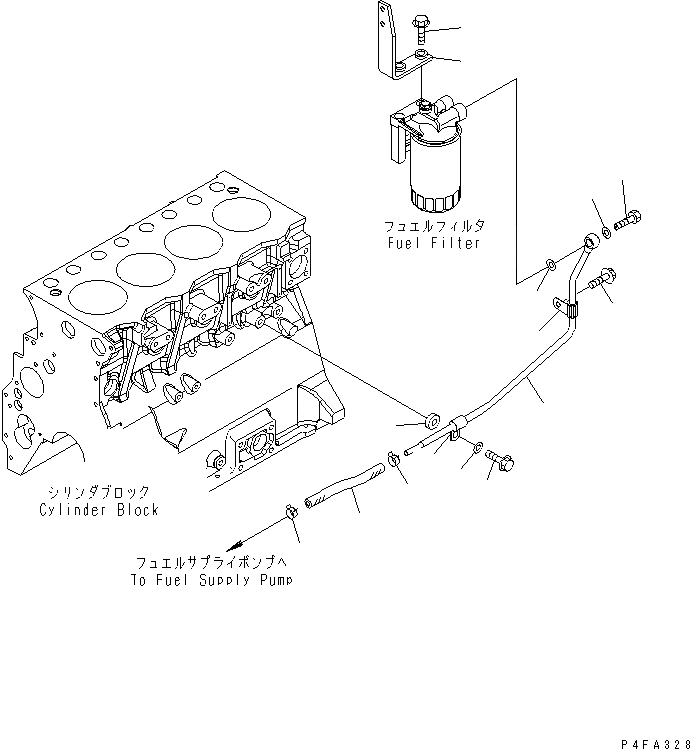 フュエルフィルタ
Fuel Filter

シリンダブロック
Cylinder Block

フュエルサプライポンプへ
To Fuel Supply Pump

P4FA328