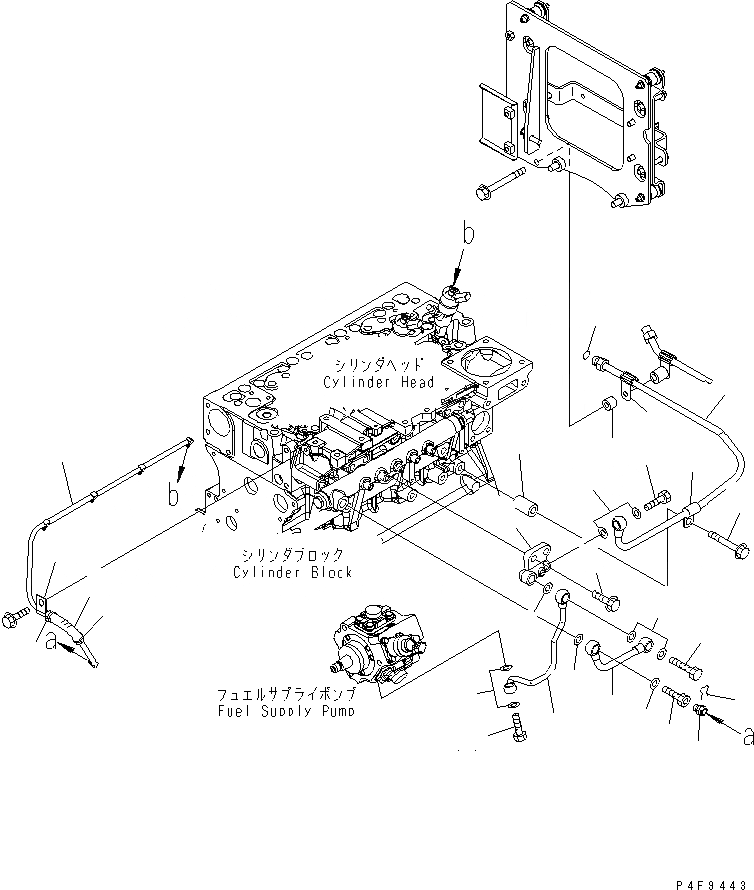 b

シリンダヘッド
Cylinder Head

b

シリンダブロック
Cylinder Block

a

フュエルサプライポンプ
Fuel Supply Pump

a

P4F9443