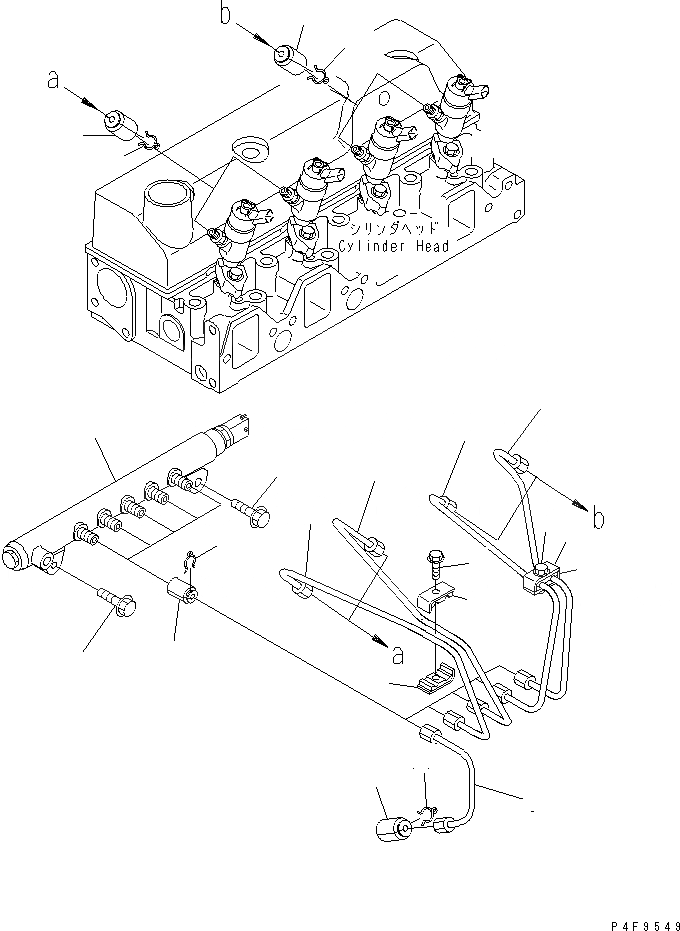 b
a
シリンダヘッド
Cylinder Head
b
a
P4F9549