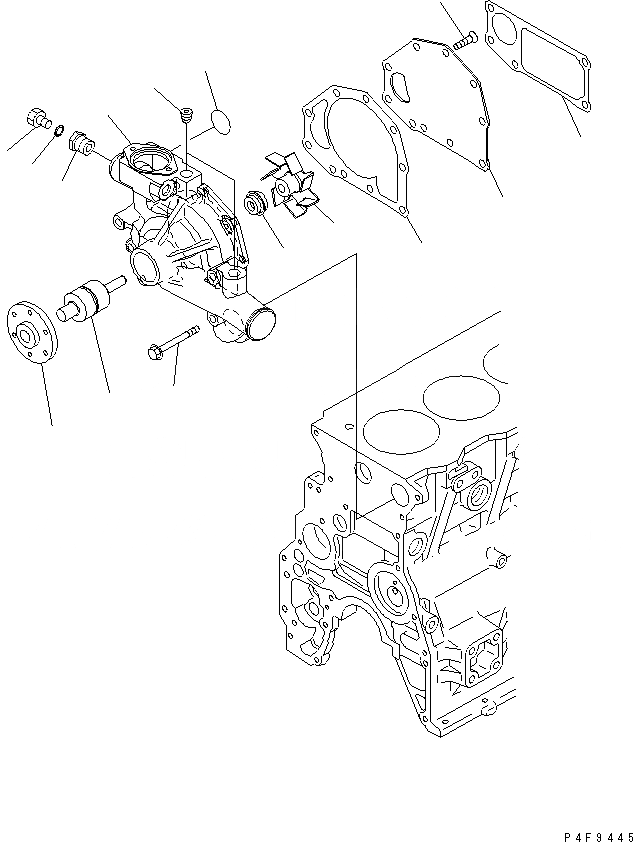 P4F9445