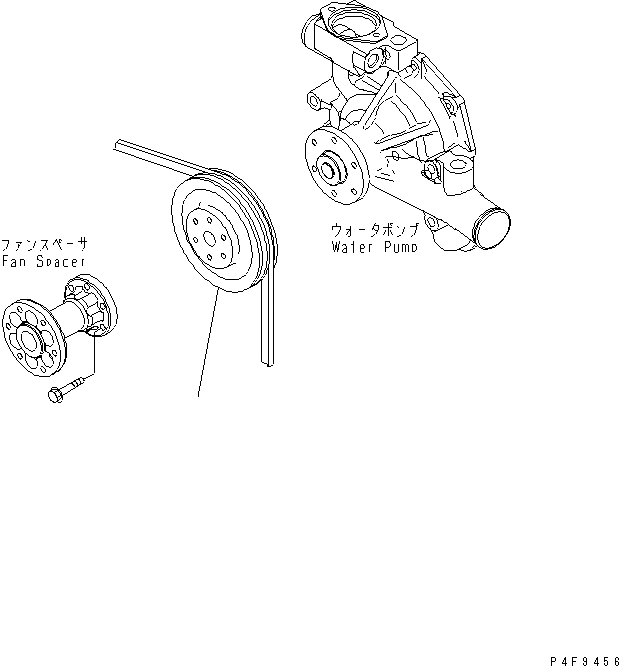 ウォータポンプ
Water Pump

ファンスペーサ
Fan Spacer

P4F9456