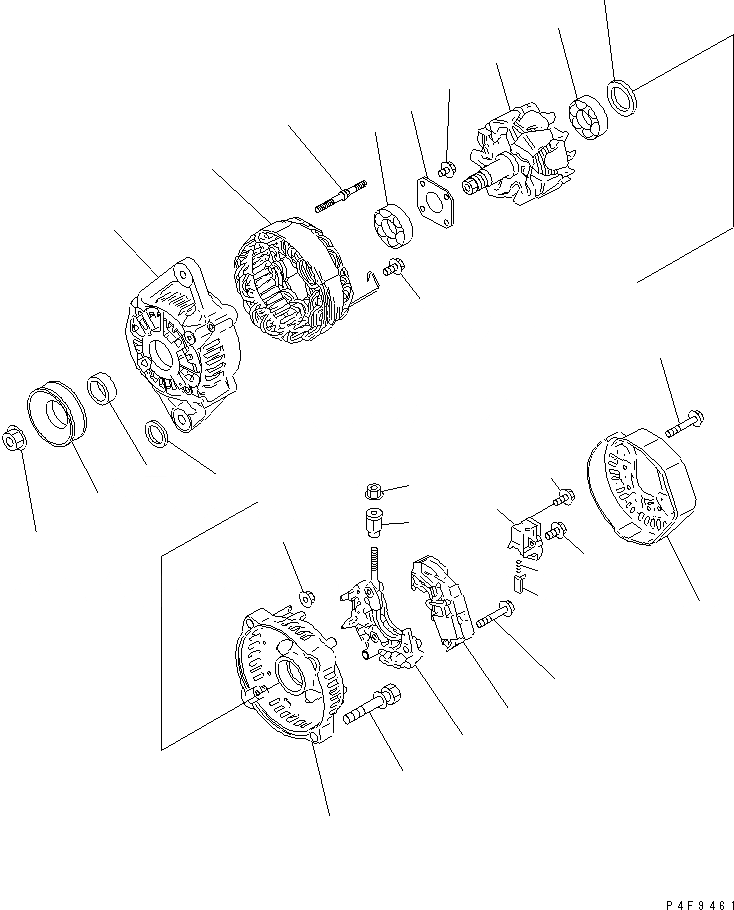 P4F9461