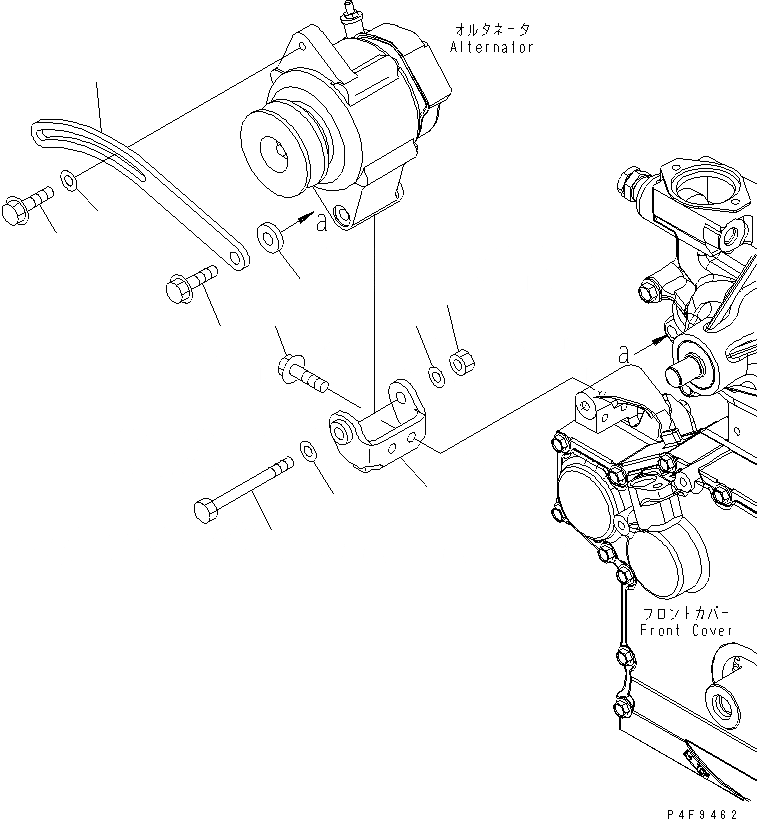 オルタネータ
Alternator

a

a

フロントカバー
Front Cover

P4F9462