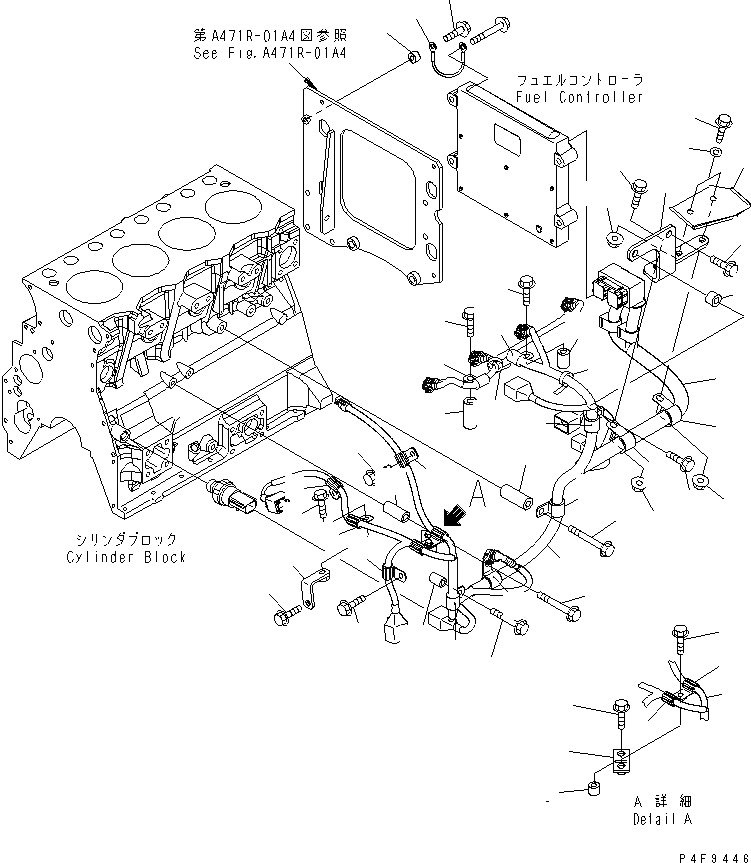 第A471R-01A4図参照
See Fig.A471R-01A4

フュエルコントローラ
Fuel Controller

A

シリンダブロック
Cylinder Block

A 詳細
Detail A

P4F9446