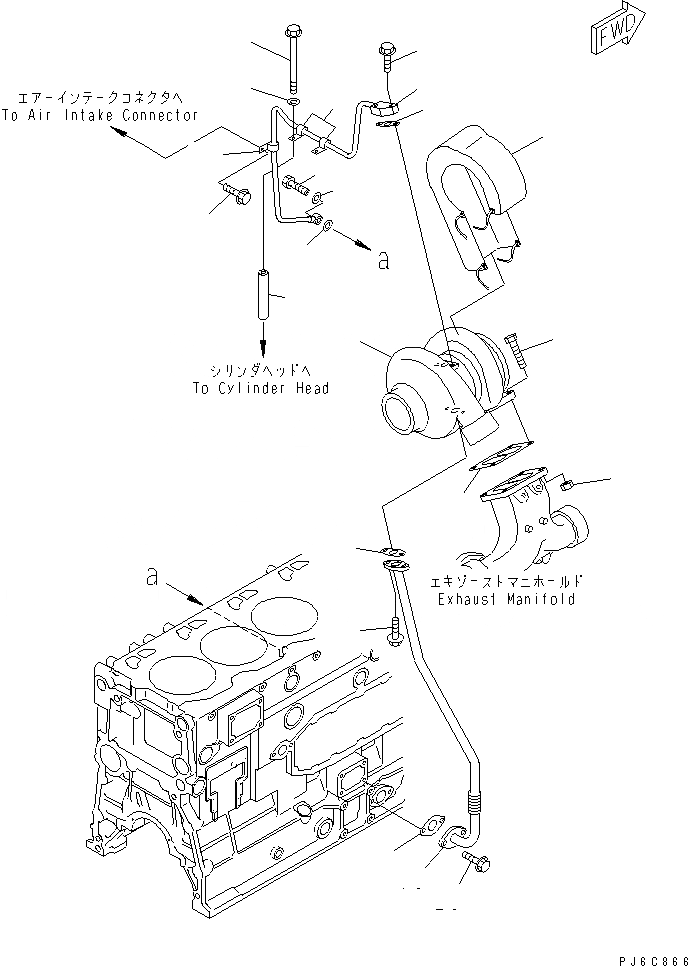 FWD

エアーインテークコネクタへ
To Air Intake Connector

a

シリンダヘッドへ
To Cylinder Head

a

エキゾーストマニホールド
Exhaust Manifold

PJ6C866