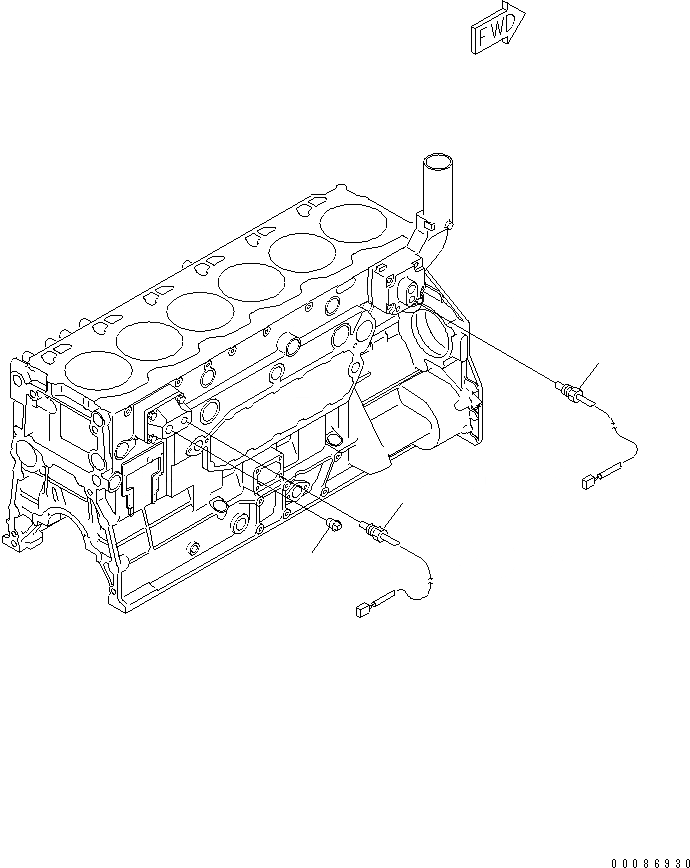 FWD

00086930