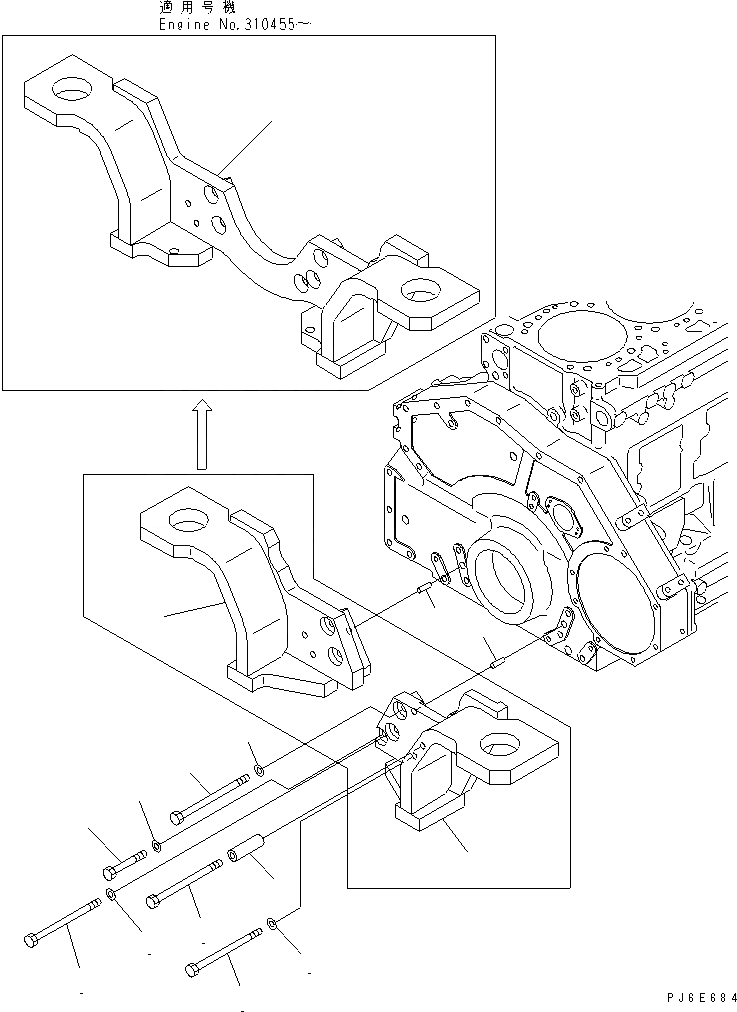 適用号機
Engine No.310455~

PJ6E684