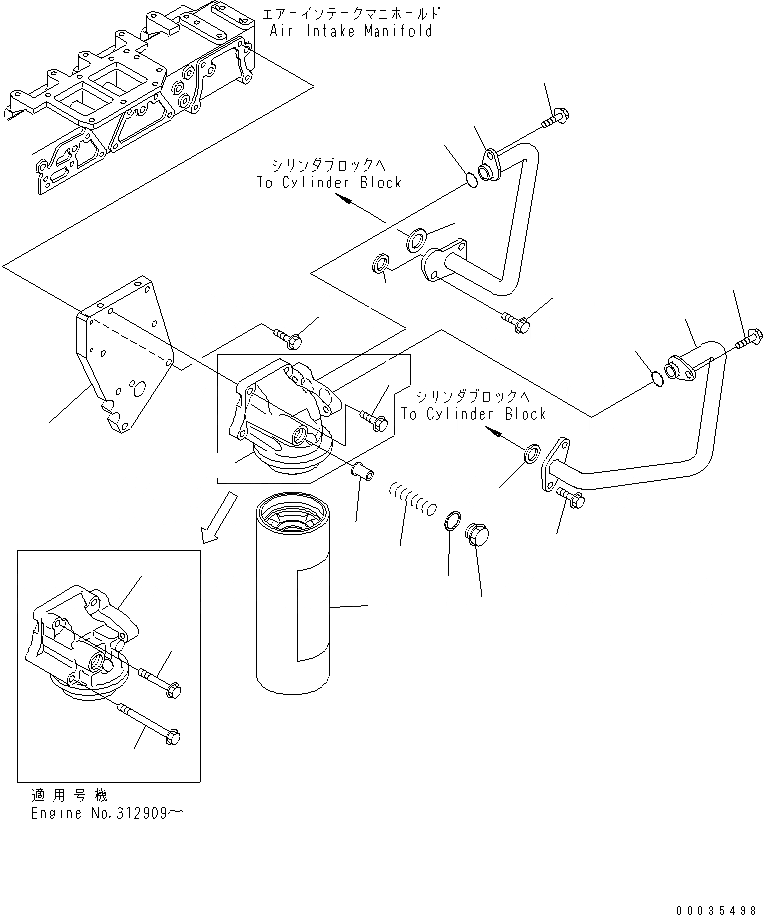 エアーインテークマニホールド
Air Intake Manifold

シリンダブロックへ
To Cylinder Block

シリンダブロックへ
To Cylinder Block

適用号機
Engine No.312909～

00035498