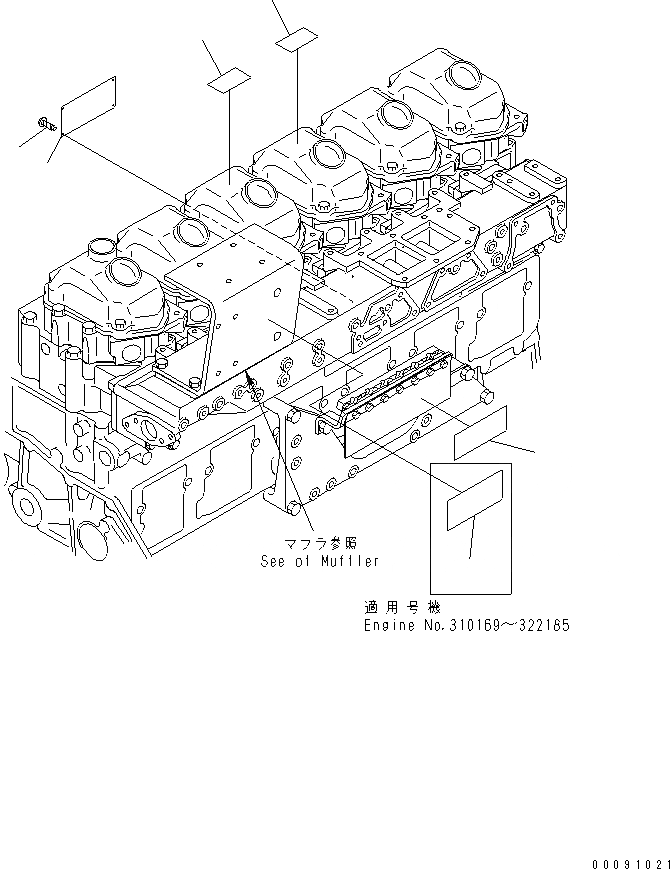 マフラ参照
See of Muffler

適用号機
Engine No.310169～322165

00091021