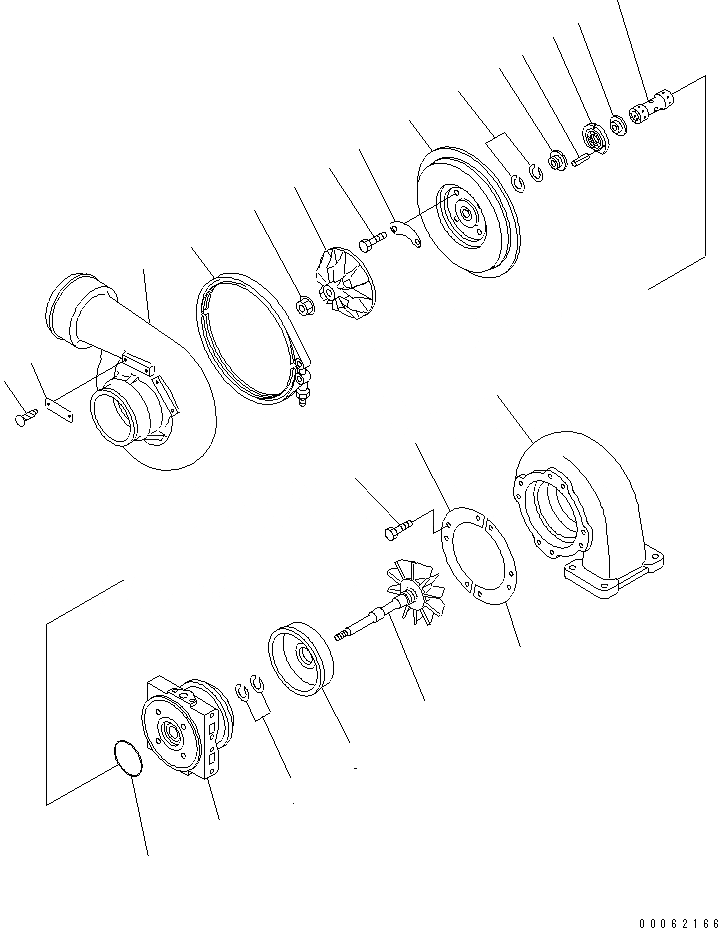 00062166